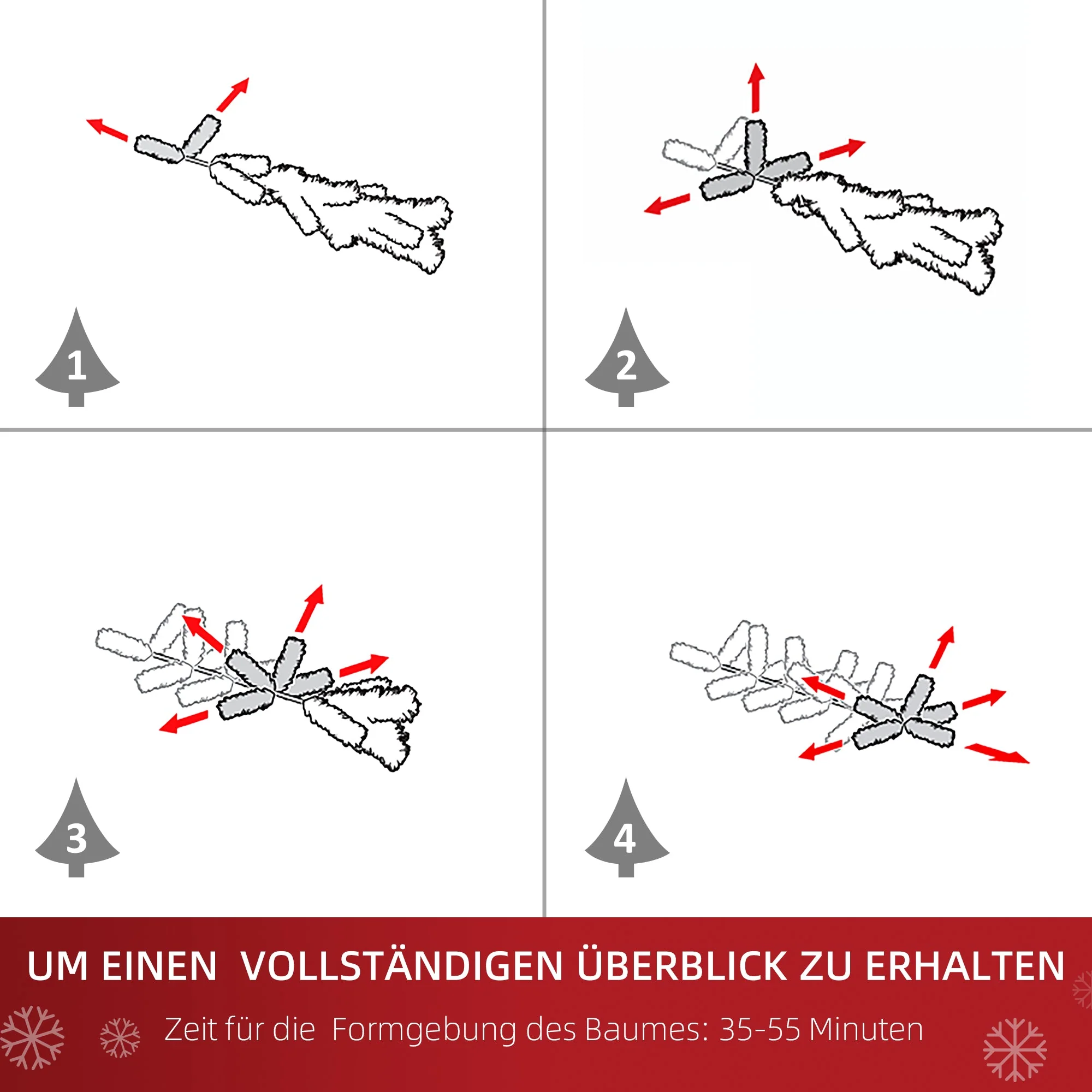 1

2

3

4

UM EINEN VOLLSTÄNDIGEN ÜBERBLICK ZU ERHALTEN

Zeit für die Formgebung des Baumes: 35-55 Minuten